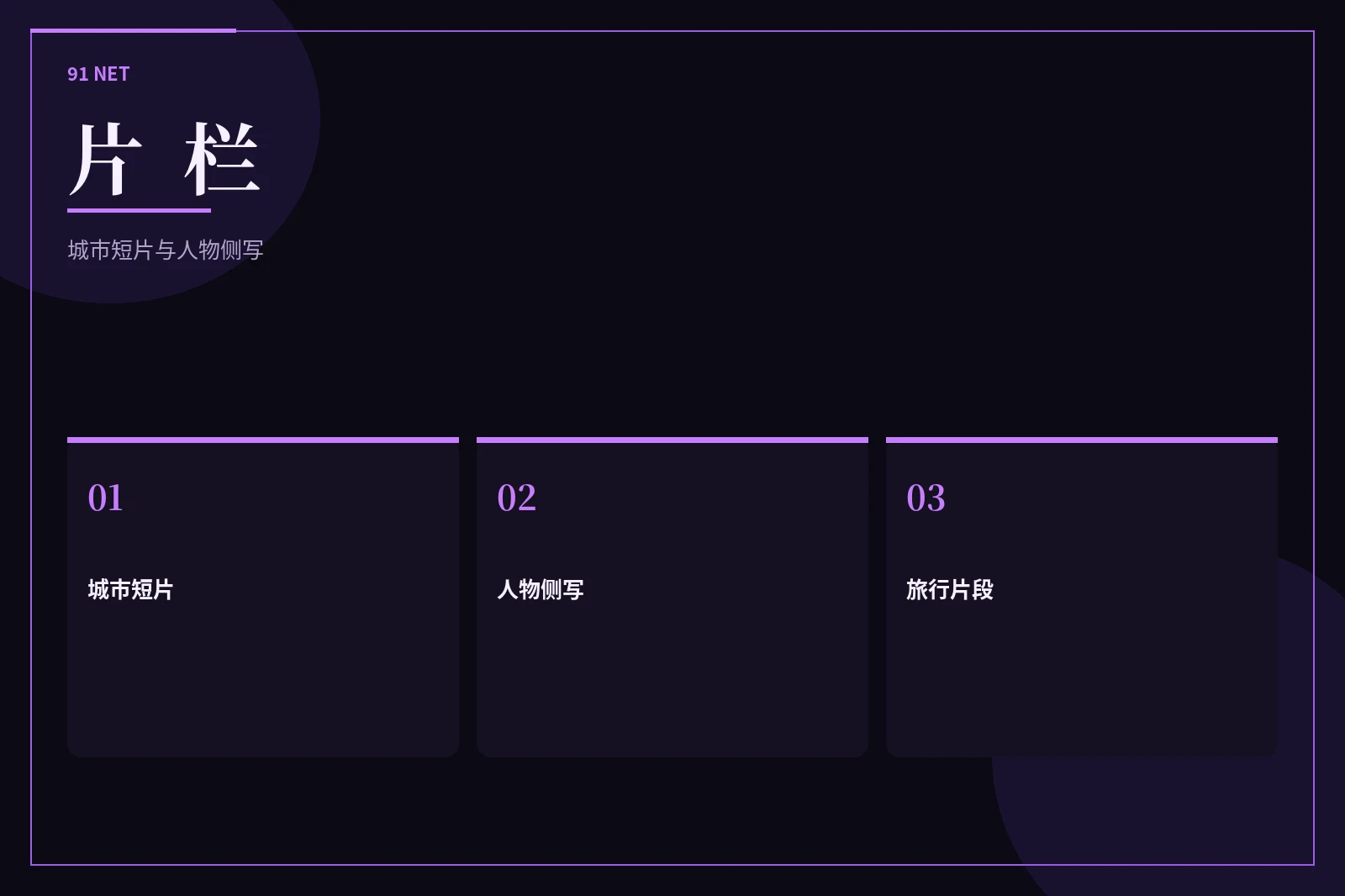 91 NET

片 栏

城市短片与人物侧写

01

城市短片

02

人物侧写

03

旅行片段