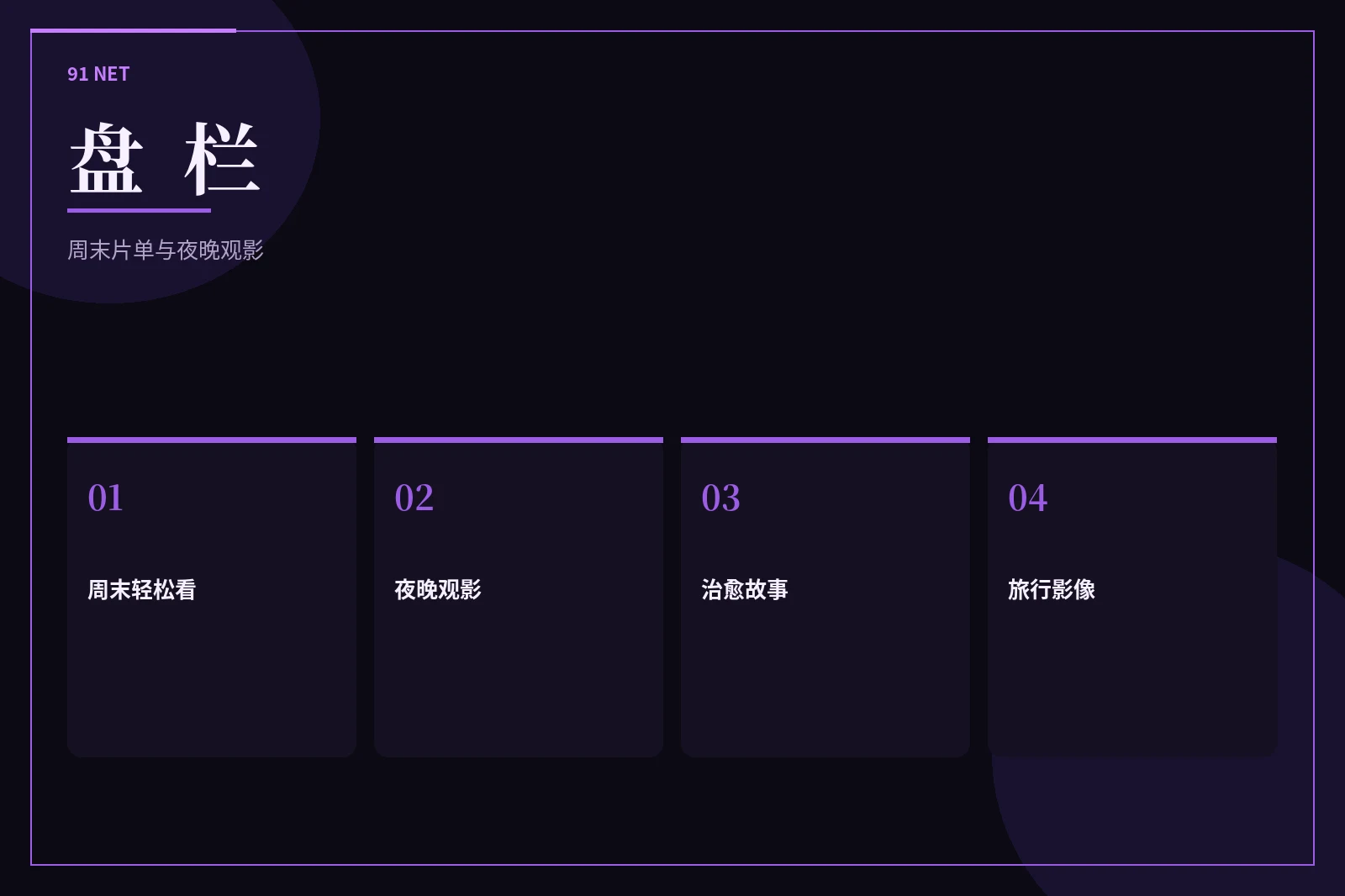 91 NET

盘 栏

周末片单与夜晚观影

01

周末轻松看

02

夜晚观影

03

治愈故事

04

旅行影像